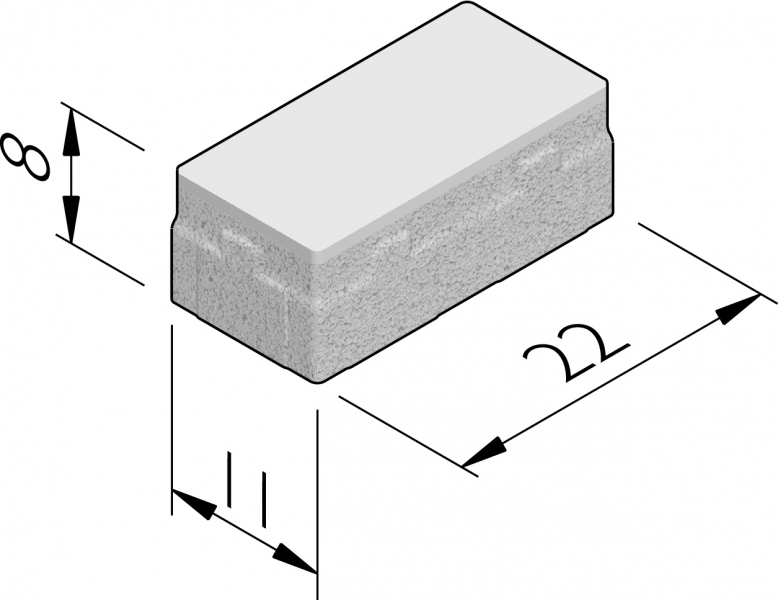 8
22
11